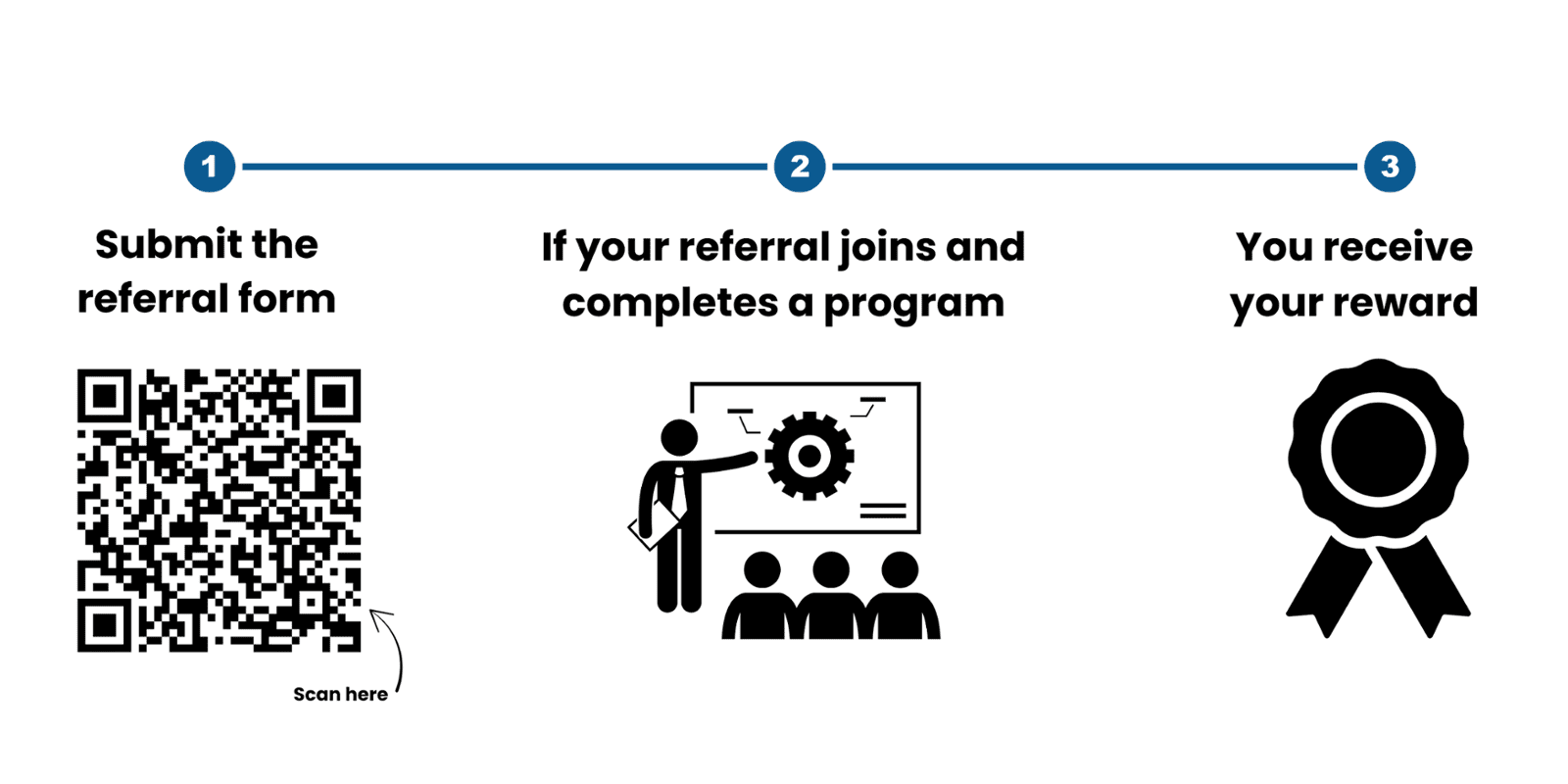 1

Submit the referral form

Scan here

2

If your referral joins and completes a program

3

You receive your reward